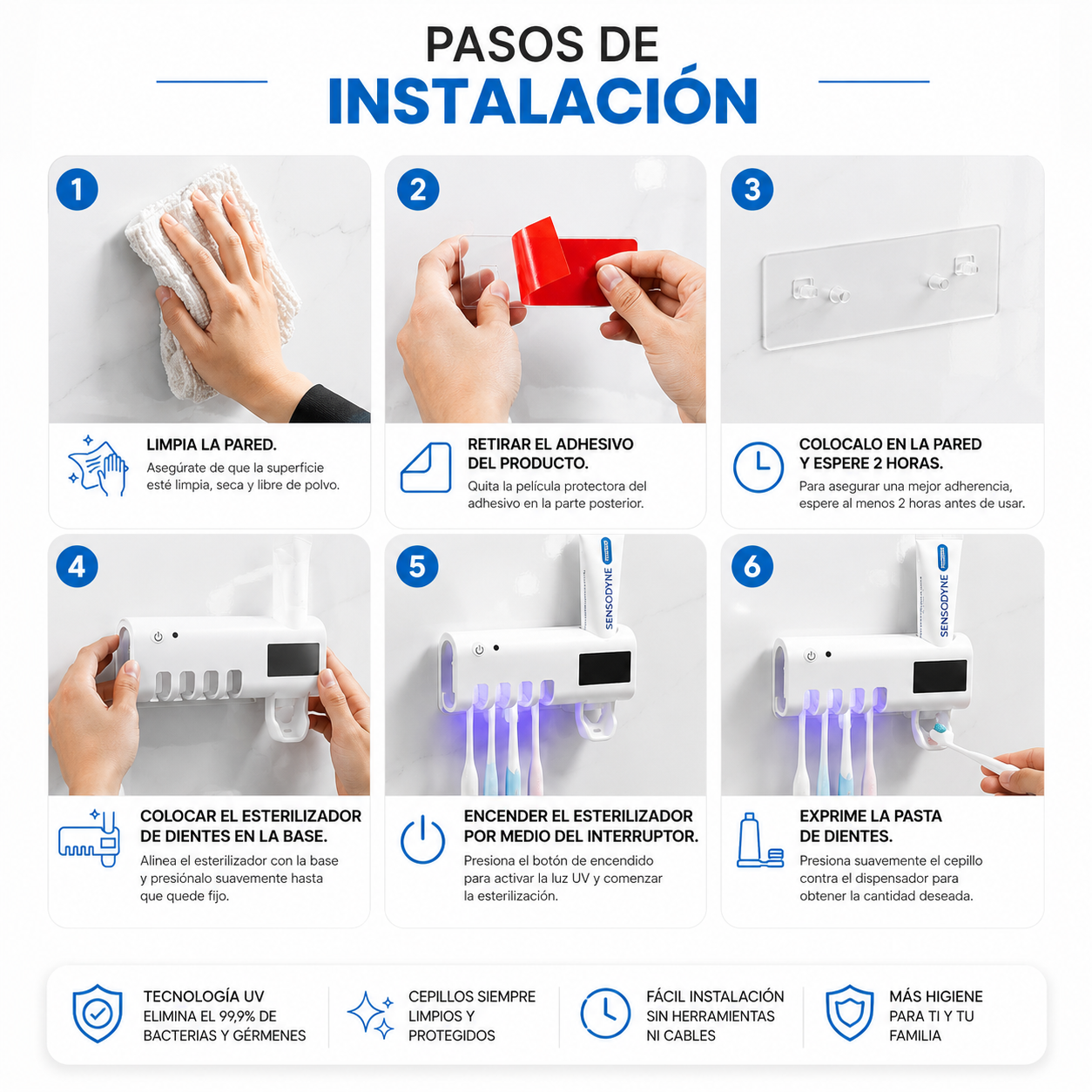 PASOS DE
INSTALACIÓN

1

LIMPIA LA PARED.
Asegúrate de que la superficie esté limpia, seca y libre de polvo.

2

RETIRAR EL ADHESIVO DEL PRODUCTO.
Quita la película protectora del adhesivo en la parte posterior.

3

COLOCALO EN LA PARED Y ESPERE 2 HORAS.
Para asegurar una mejor adherencia, espere al menos 2 horas antes de usar.

4

COLOCAR EL ESTERILIZADOR DE DIENTES EN LA BASE.
Alinea el esterilizador con la base y presiónalo suavemente hasta que quede fijo.

5

SENSODYNE

ENCENDER EL ESTERILIZADOR POR MEDIO DEL INTERRUPTOR.
Presiona el botón de encendido para activar la luz UV y comenzar la esterilización.

6

SENSODYNE

EXPRIME LA PASTA DE DIENTES.
Presiona suavemente el cepillo contra el dispensador para obtener la cantidad deseada.

TECNOLOGÍA UV ELIMINA EL 99,9% DE BACTERIAS Y GÉRMENES

CEPILLOS SIEMPRE LIMPIOS Y PROTEGIDOS

FÁCIL INSTALACIÓN SIN HERRAMIENTAS NI CABLES

MÁS HIGIENE PARA TI Y TU FAMILIA